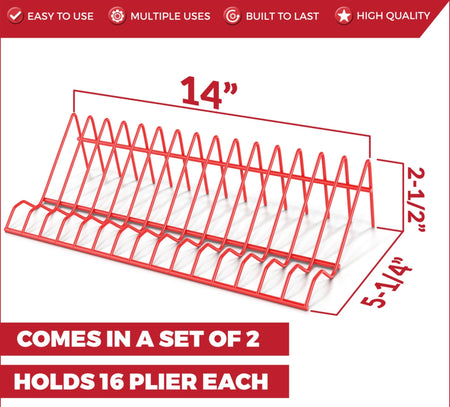 EASY TO USE MULTIPLE USES BUILT TO LAST HIGH QUALITY

14”

2-1/2”

5-1/4”

COMES IN A SET OF 2

HOLDS 16 PLIER EACH