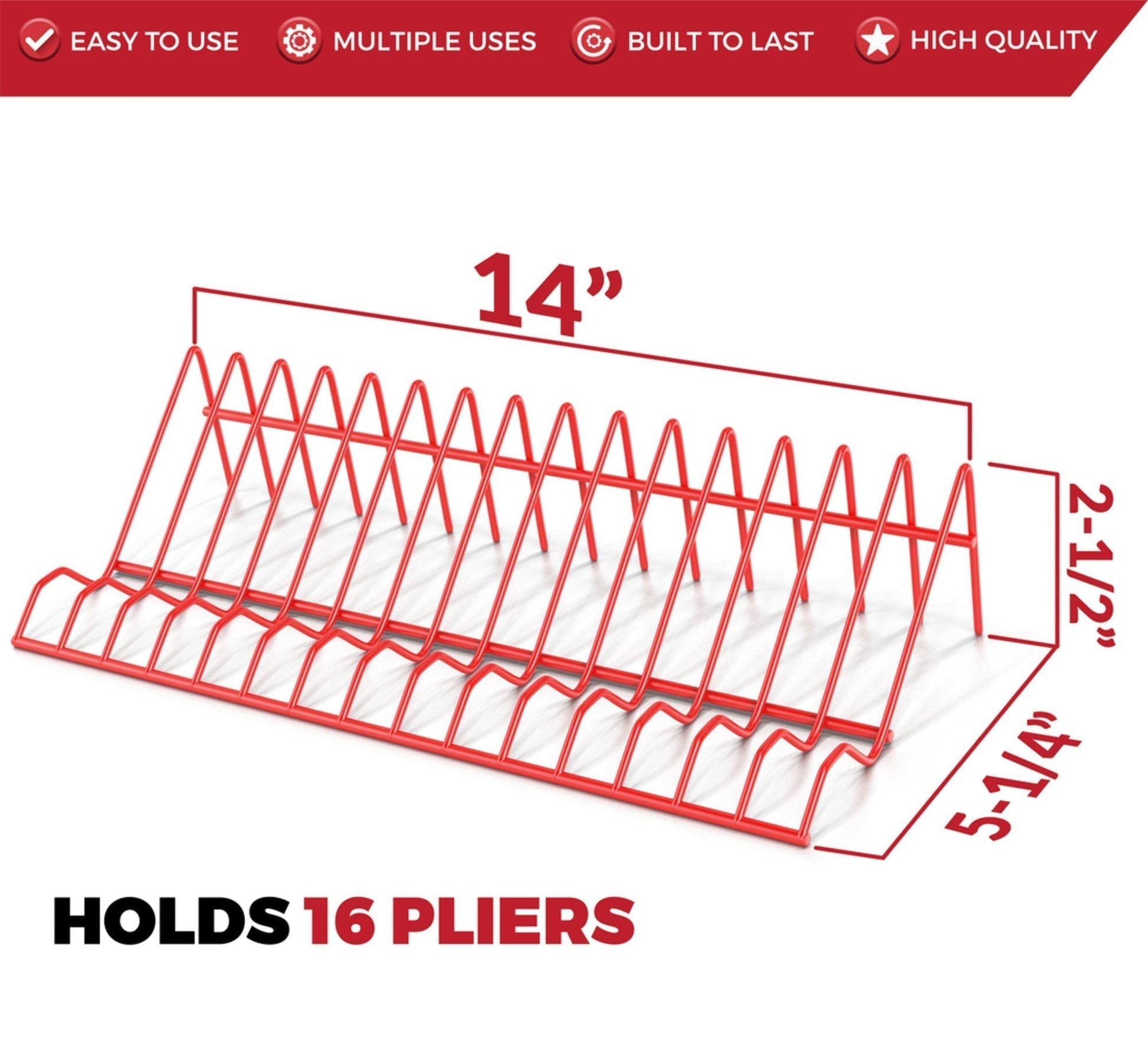 EASY TO USE MULTIPLE USES BUILT TO LAST HIGH QUALITY

14”

2-1/2”

5-1/4”

HOLDS 16 PLIERS