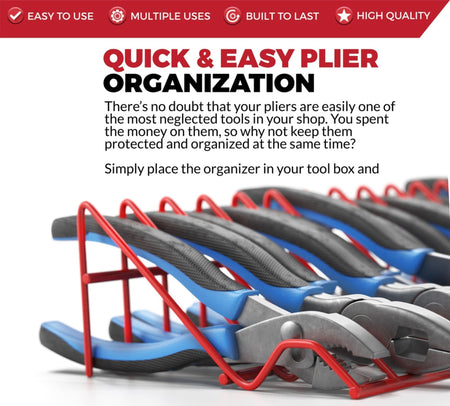 EASY TO USE MULTIPLE USES BUILT TO LAST HIGH QUALITY

QUICK & EASY PLIER ORGANIZATION

There's no doubt that your pliers are easily one of the most neglected tools in your shop. You spent the money on them, so why not keep them protected and organized at the same time?

Simply place the organizer in your tool box and