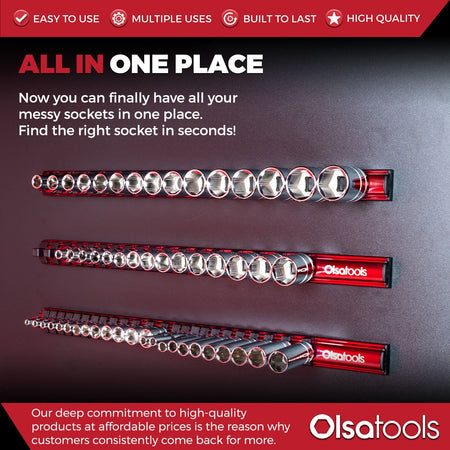 EASY TO USE MULTIPLE USES BUILT TO LAST HIGH QUALITY

ALL IN ONE PLACE

Now you can finally have all your messy sockets in one place. Find the right socket in seconds!

Olsatools

Olsatools

Our deep commitment to high-quality products at affordable prices is the reason why customers consistently come back for more.

Olsatools