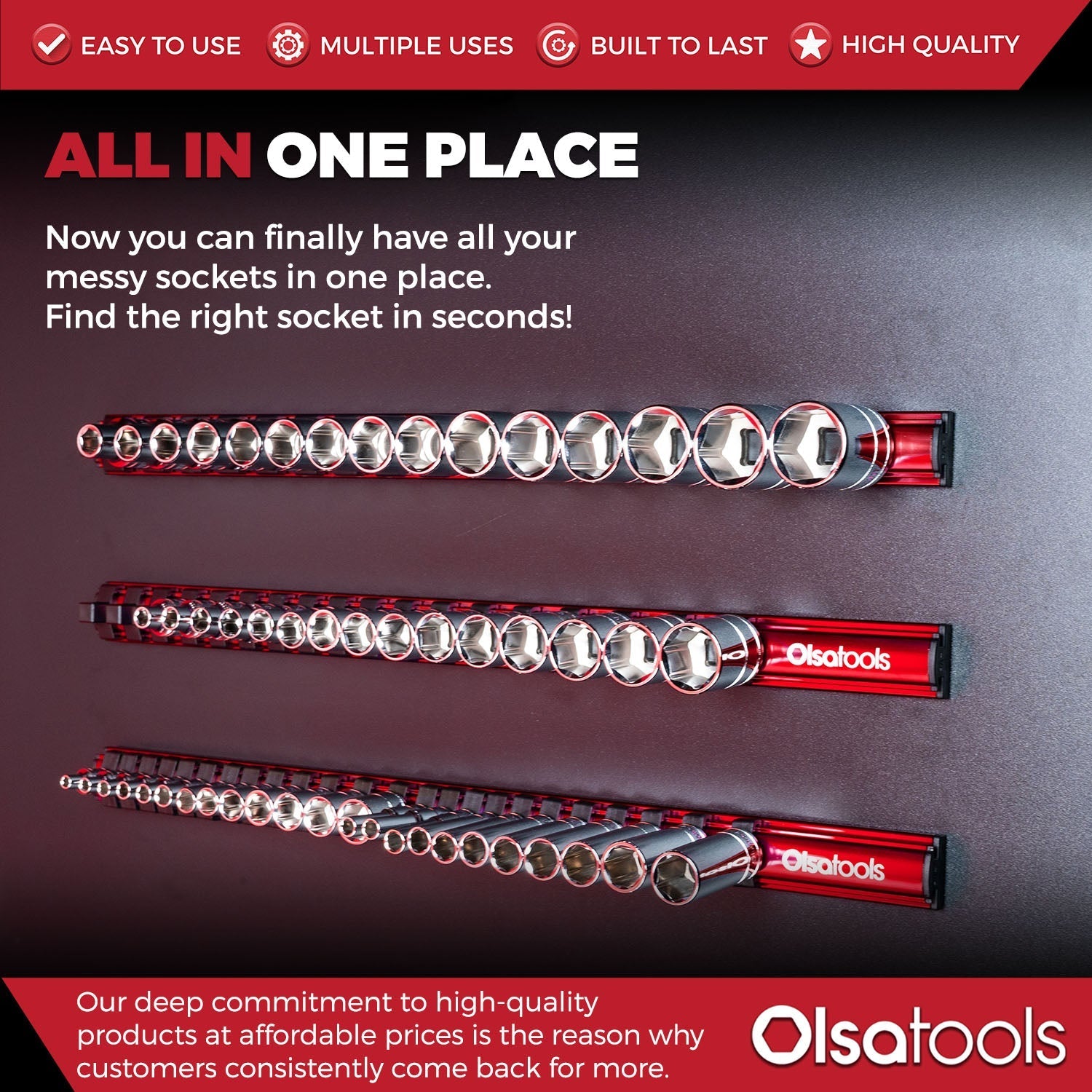 EASY TO USE MULTIPLE USES BUILT TO LAST HIGH QUALITY

ALL IN ONE PLACE

Now you can finally have all your messy sockets in one place. Find the right socket in seconds!

Olsatools

Olsatools

Our deep commitment to high-quality products at affordable prices is the reason why customers consistently come back for more.

Olsatools