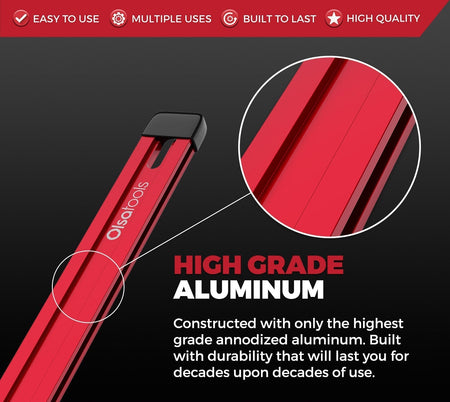 EASY TO USE MULTIPLE USES BUILT TO LAST HIGH QUALITY

Olsatools

HIGH GRADE ALUMINUM

Constructed with only the highest grade annodized aluminum. Built with durability that will last you for decades upon decades of use.