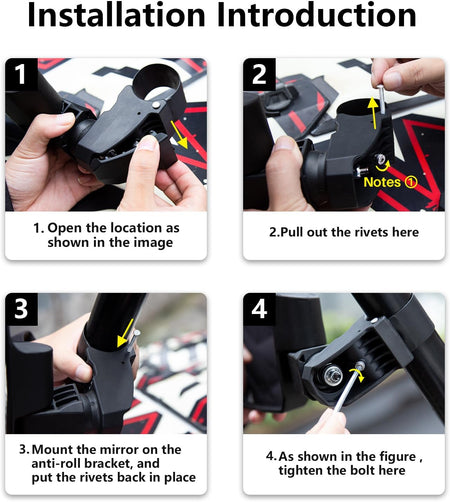 Installation Introduction

1

1. Open the location as shown in the image

2

Notes ①

2.Pull out the rivets here

3

3. Mount the mirror on the anti-roll bracket, and put the rivets back in place

4

4. As shown in the figure , tighten the bolt here