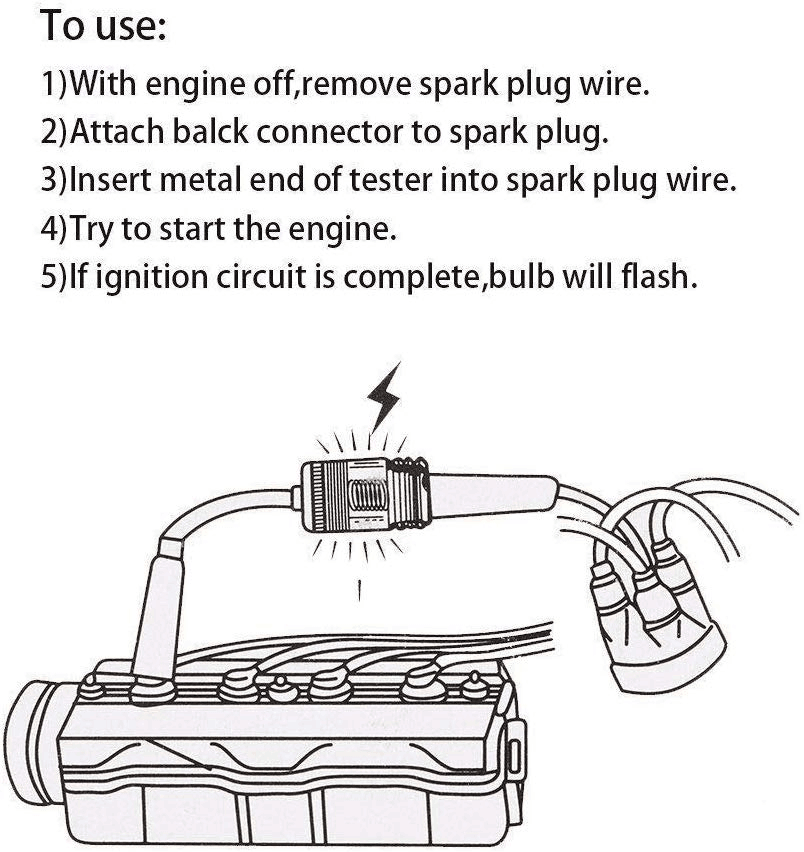 To use:

1)With engine off,remove spark plug wire.
2)Attach balck connector to spark plug.
3)Insert metal end of tester into spark plug wire.
4)Try to start the engine.
5)If ignition circuit is complete,bulb will flash.