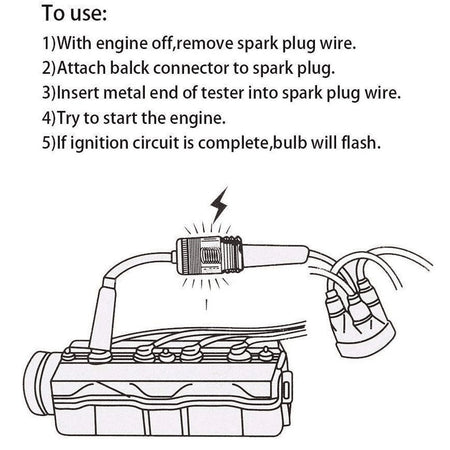 To use:

1)With engine off,remove spark plug wire.
2)Attach balck connector to spark plug.
3)Insert metal end of tester into spark plug wire.
4)Try to start the engine.
5)If ignition circuit is complete,bulb will flash.