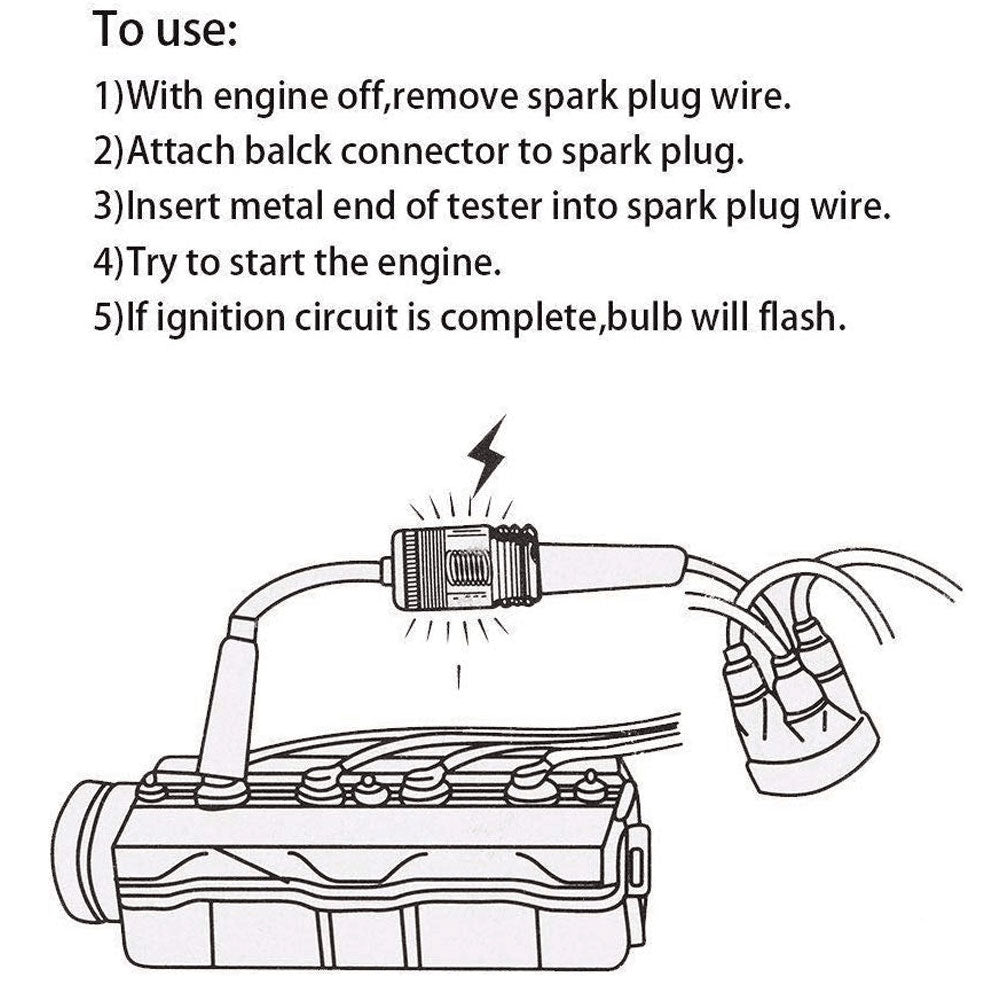 To use:

1)With engine off,remove spark plug wire.
2)Attach balck connector to spark plug.
3)Insert metal end of tester into spark plug wire.
4)Try to start the engine.
5)If ignition circuit is complete,bulb will flash.